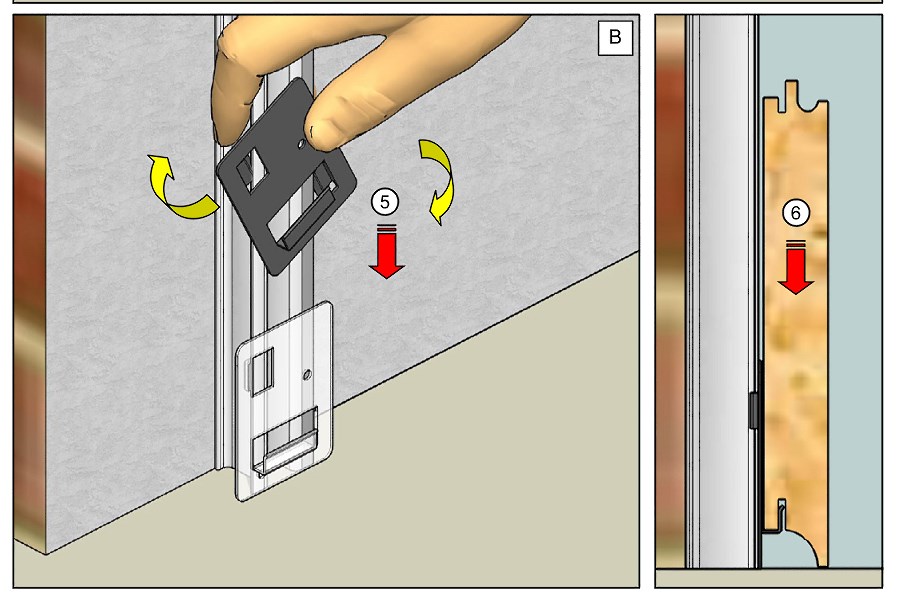 B

5

6