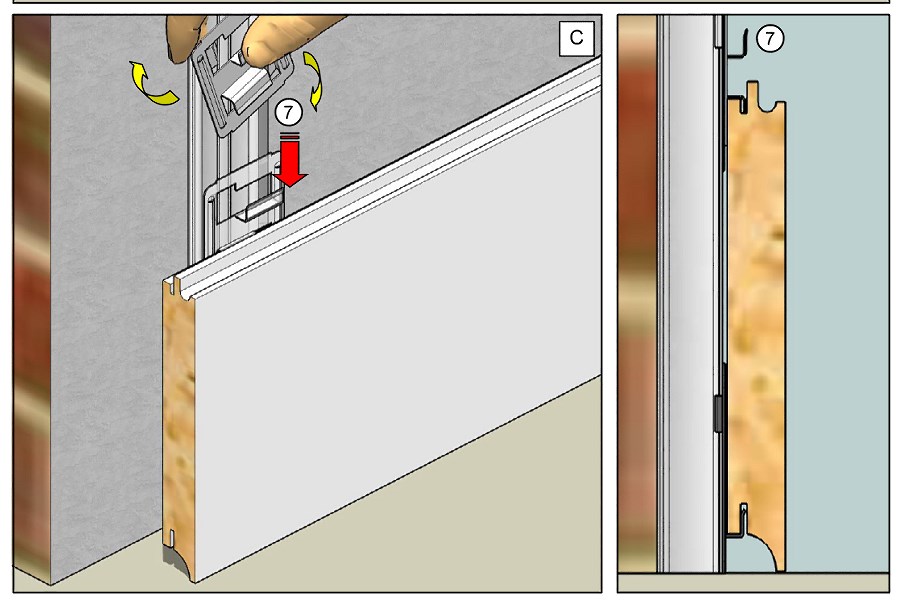 C
7
7